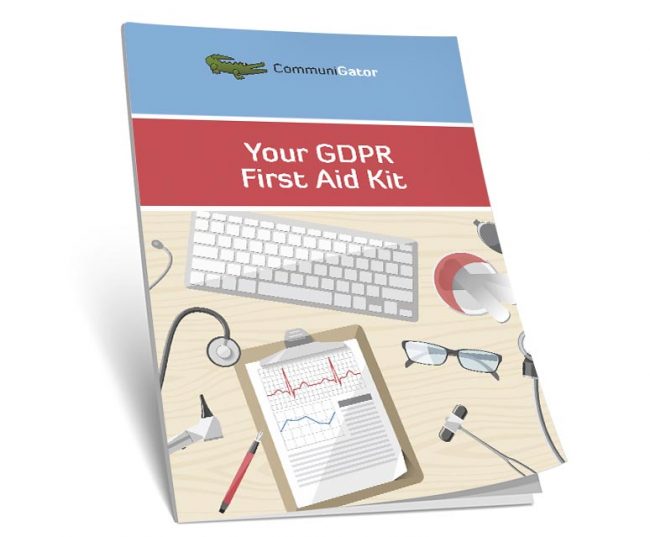 CommuniGator

Your GDPR
First Aid Kit